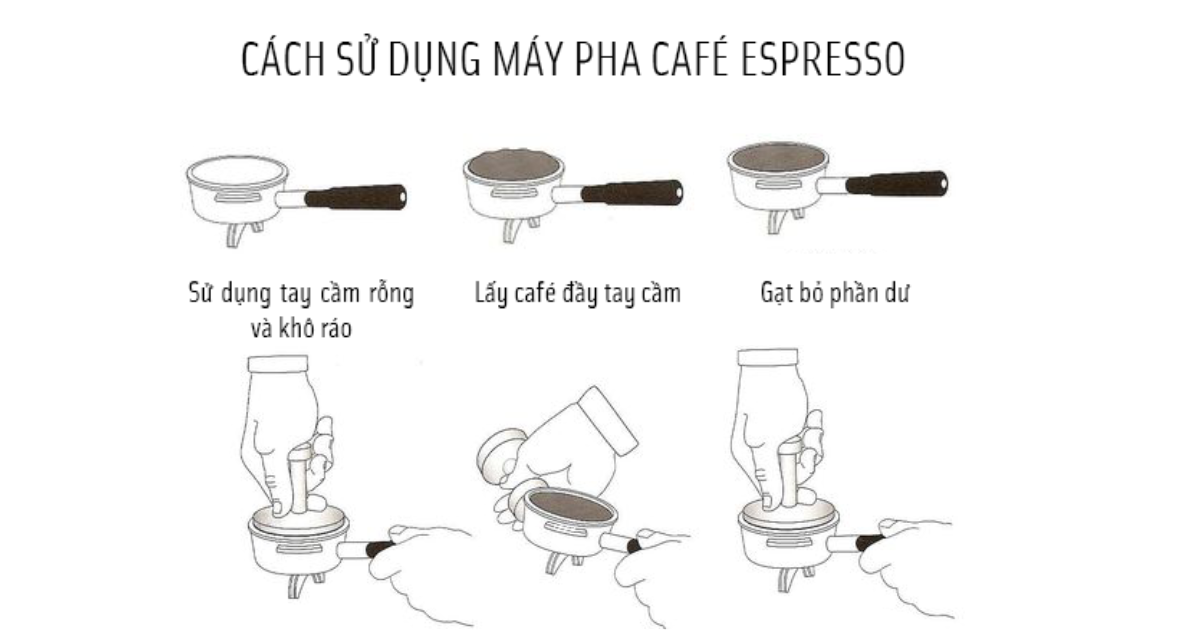 CÁCH SỬ DỤNG MÁY PHA CAFÉ ESPRESSO

Sử dụng tay cầm rỗng và khô ráo

Lấy café đầy tay cầm

Gạt bỏ phần dư